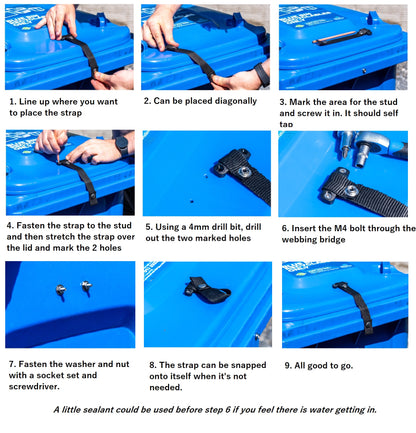 1. Line up where you want to place the strap

2. Can be placed diagonally

3. Mark the area for the stud and screw it in. It should self tap

4. Fasten the strap to the stud and then stretch the strap over the lid and mark the 2 holes

5. Using a 4mm drill bit, drill out the two marked holes

6. Insert the M4 bolt through the webbing bridge

7. Fasten the washer and nut with a socket set and screwdriver.

8. The strap can be snapped onto itself when it's not needed.

9. All good to go.

A little sealant could be used before step 6 if you feel there is water getting in.